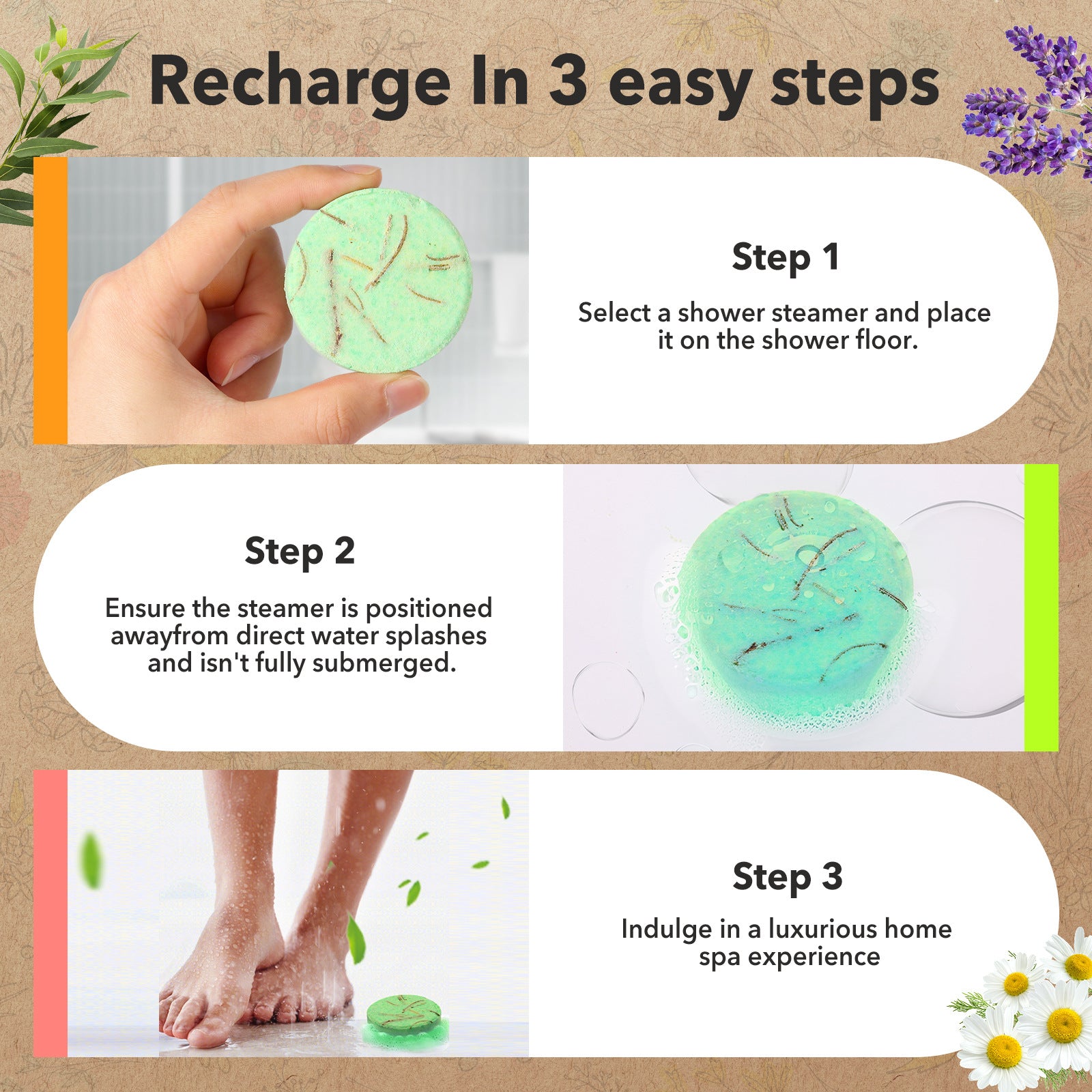 Recharge In 3 easy steps

Step 1

Select a shower steamer and place it on the shower floor.

Step 2

Ensure the steamer is positioned awayfrom direct water splashes and isn't fully submerged.

Step 3

Indulge in a luxurious home spa experience