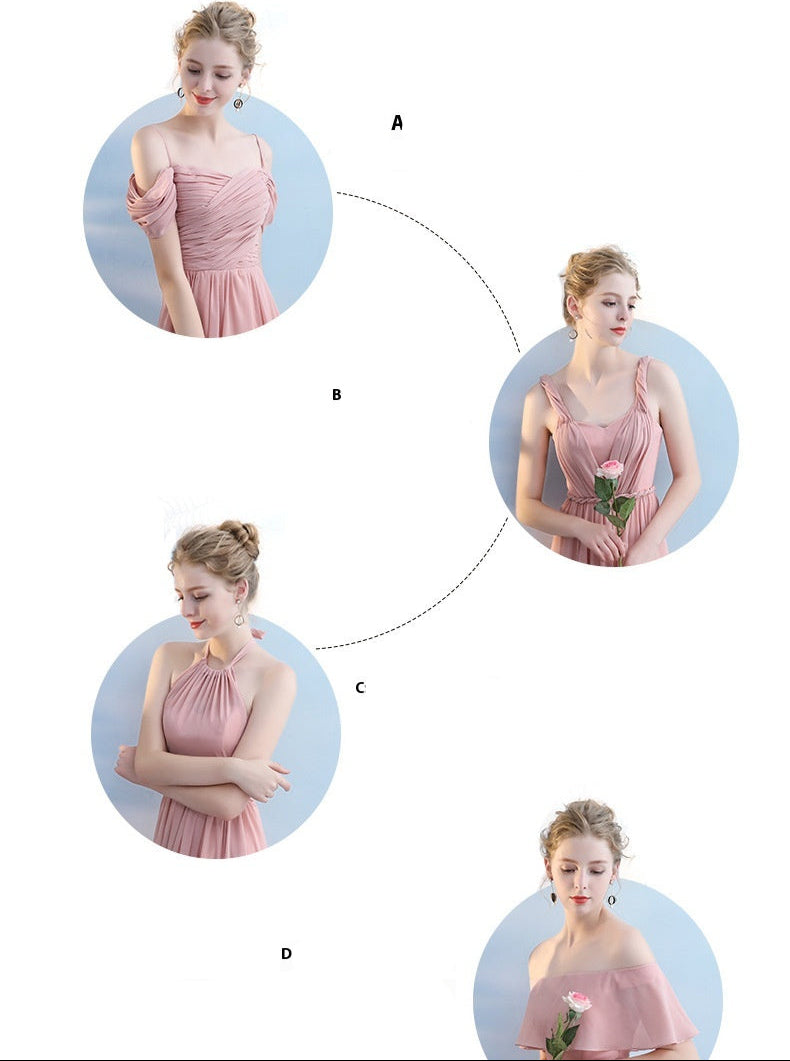 A

B

C

D